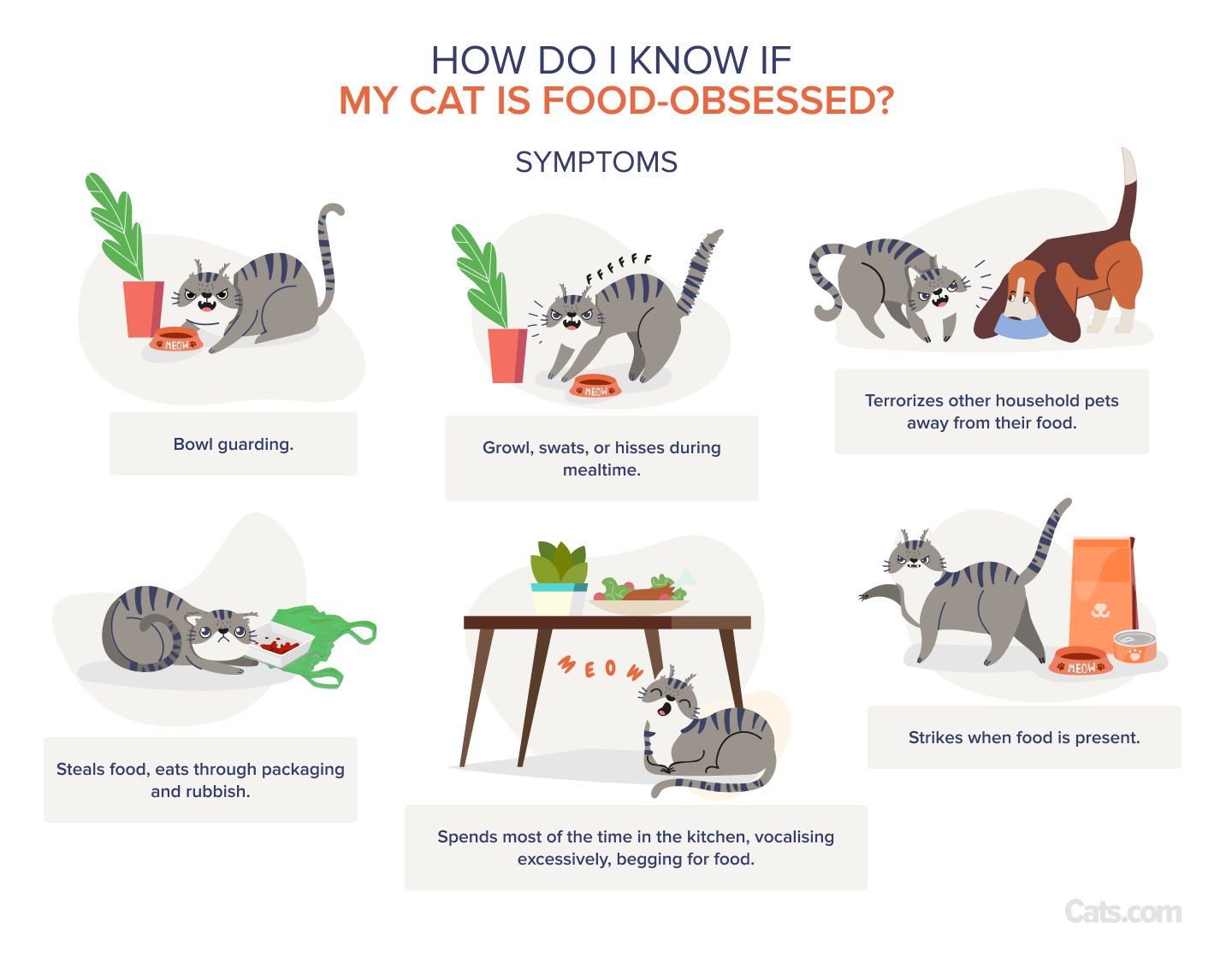 HOW DO I KNOW IF
MY CAT IS FOOD-OBSESSED?

SYMPTOMS

MEOW

Bowl guarding.

FFFFFF

MEOW

Growl, swats, or hisses during mealtime.

Terrorizes other household pets away from their food.

Steals food, eats through packaging and rubbish.

MEOW

Spends most of the time in the kitchen, vocalising excessively, begging for food.

MEOW

Strikes when food is present.

Cats.com